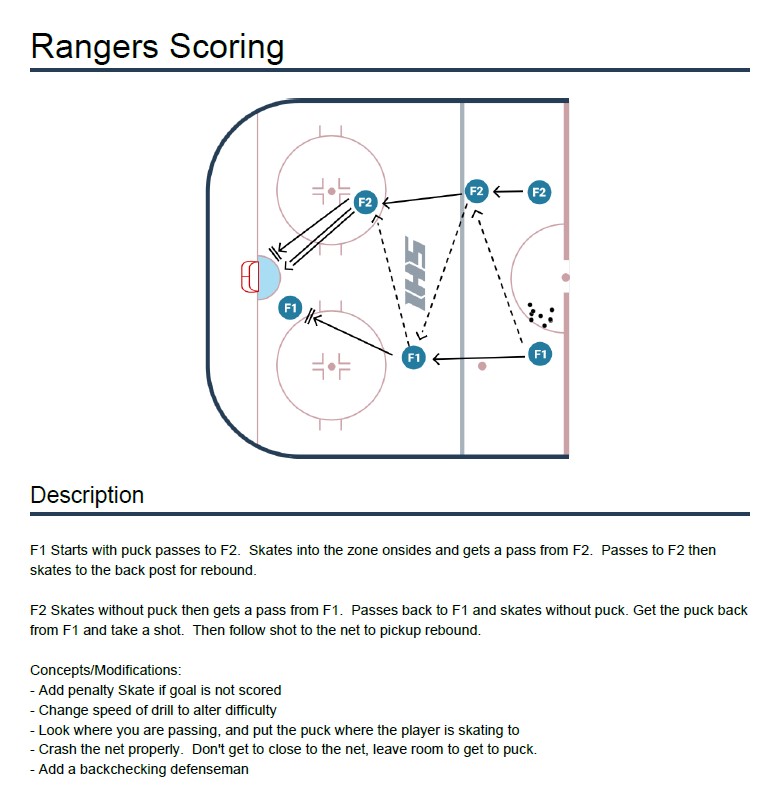 Rangers Scoring

F2

F2

F2

IHS

F1

F1

F1

Description

F1 Starts with puck passes to F2. Skates into the zone onsides and gets a pass from F2. Passes to F2 then skates to the back post for rebound.

F2 Skates without puck then gets a pass from F1. Passes back to F1 and skates without puck. Get the puck back from F1 and take a shot. Then follow shot to the net to pickup rebound.

Concepts/Modifications:
- Add penalty Skate if goal is not scored
- Change speed of drill to alter difficulty
- Look where you are passing, and put the puck where the player is skating to
- Crash the net properly. Don't get to close to the net, leave room to get to puck.
- Add a backchecking defenseman